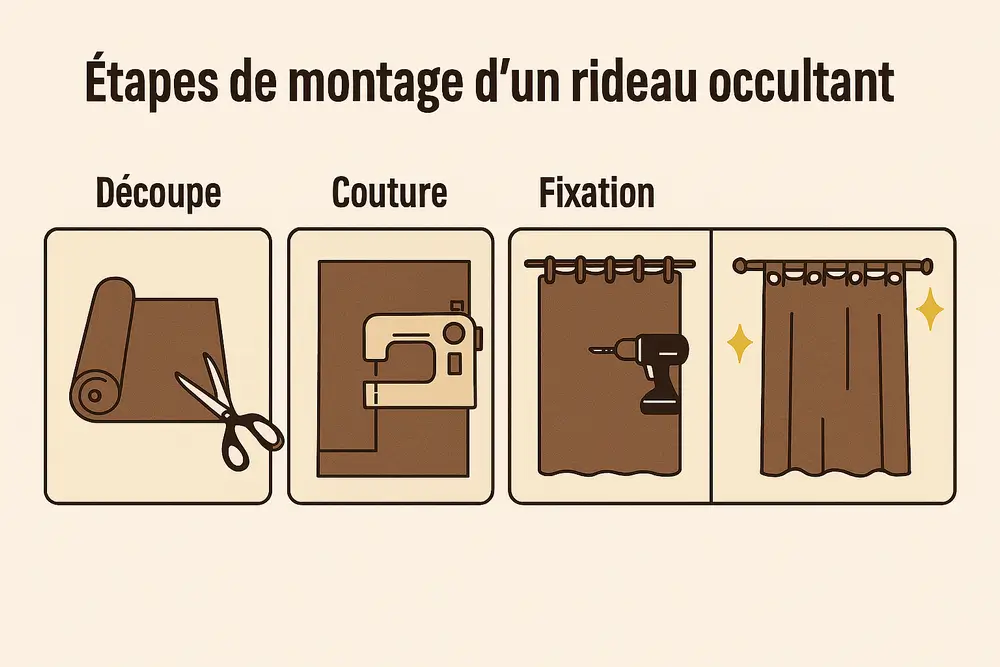 Étapes de montage d’un rideau occultant

Découpe

Couture

Fixation