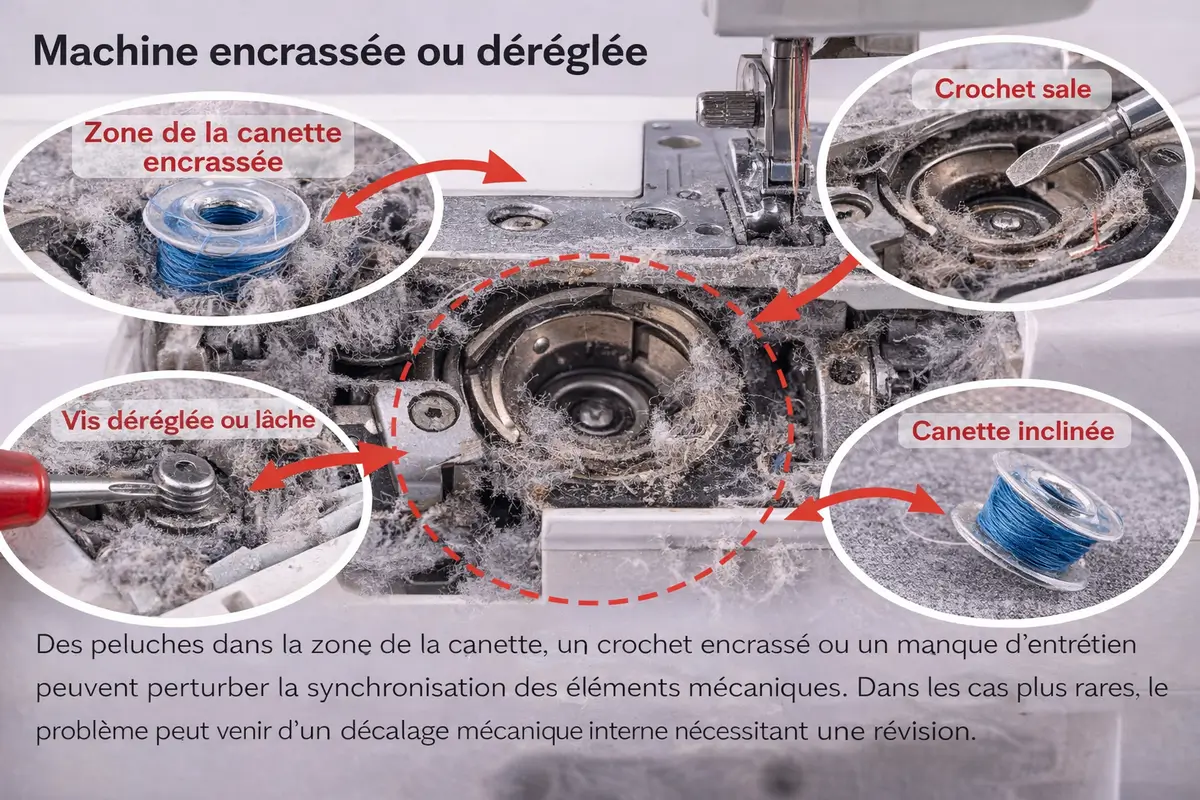 Machine encrassée ou déréglée

Zone de la canette encrassée

Crochet sale

Vis déréglée ou lâche

Canette inclinée

Des peluches dans la zone de la canette, un crochet encrassé ou un manque d'entrétien peuvent perturber la synchronisation des éléments mécaniques. Dans les cas plus rares, le problème peut venir d'un décalage mécanique interne nécessitant une révision.