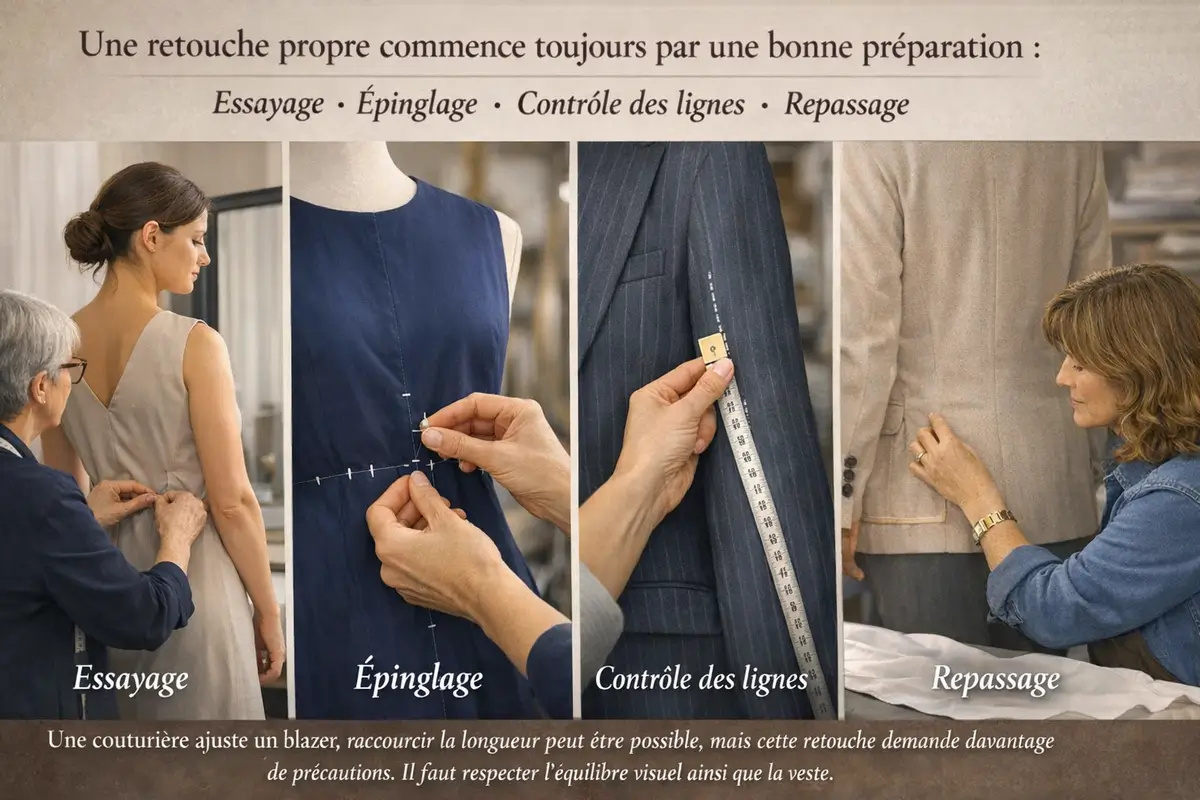 Une retouche propre commence toujours par une bonne préparation :

Essayage · Épinglage · Contrôle des lignes · Repassage

Essayage

Épinglage

Contrôle des lignes

Repassage

Une couturière ajuste un blazer, raccourcir la longueur peut être possible, mais cette retouche demande davantage de précautions. Il faut respecter l'équilibre visuel ainsi que la veste.